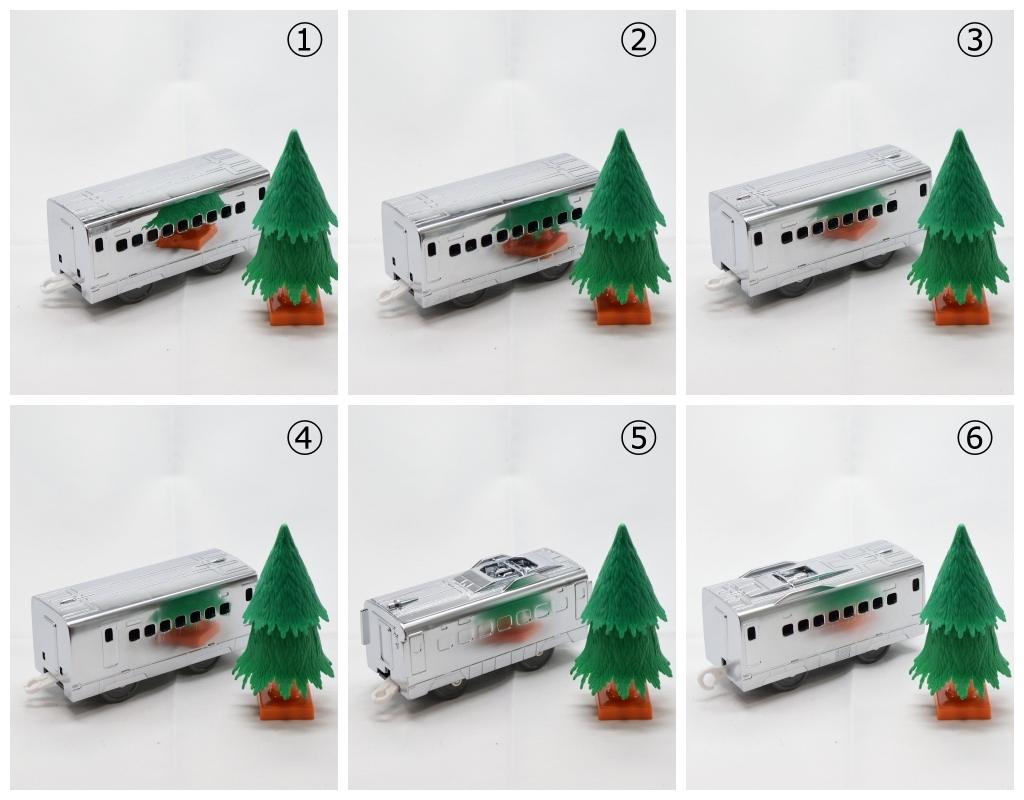 ①

②

③

④

⑤

⑥